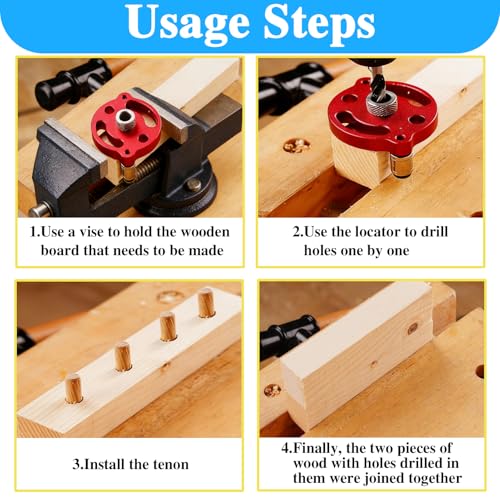 Usage Steps

1.Use a vise to hold the wooden board that needs to be made

2.Use the locator to drill holes one by one

3.Install the tenon

4.Finally, the two pieces of wood with holes drilled in them were joined together