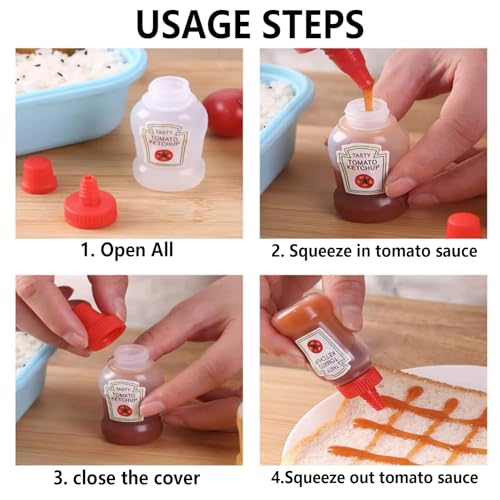 USAGE STEPS

TASTY
TOMATO
KETCHUP

1. Open All

TASTY
TOMATO
KETCHUP

2. Squeeze in tomato sauce

TASTY
TOMATO
KETCHUP

3. close the cover

TASTY
TOMATO
KETCHUP

4.Squeeze out tomato sauce