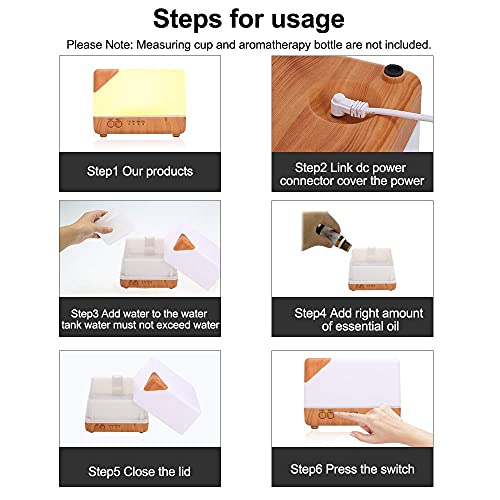 Steps for usage

Please Note: Measuring cup and aromatherapy bottle are not included.

Step1 Our products

Step2 Link dc power connector cover the power

Step3 Add water to the water tank water must not exceed water

Step4 Add right amount of essential oil

Step5 Close the lid

Step6 Press the switch