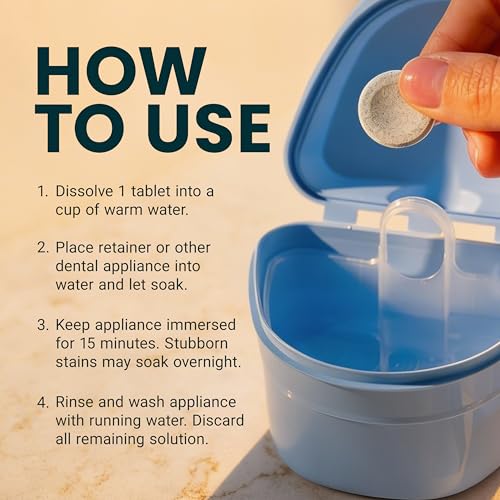 HOW TO USE

1. Dissolve 1 tablet into a cup of warm water.

2. Place retainer or other dental appliance into water and let soak.

3. Keep appliance immersed for 15 minutes. Stubborn stains may soak overnight.

4. Rinse and wash appliance with running water. Discard all remaining solution.