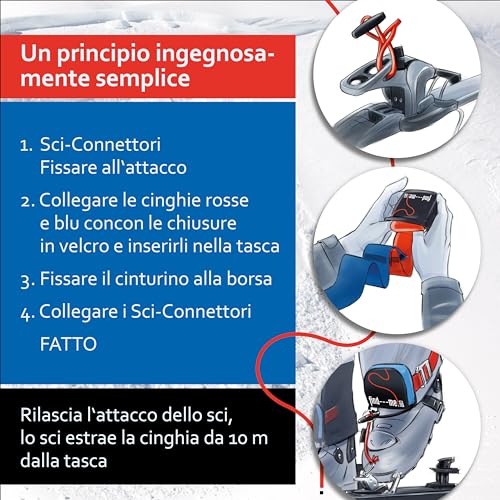 Un principio ingegnosamente semplice

1. Sci-Connettori
Fissare all‘attacco

2. Collegare le cinghie rosse e blu concon le chiusure in velcro e inserirli nella tasca

3. Fissare il cinturino alla borsa

4. Collegare i Sci-Connettori

FATTO

Rilascia l‘attacco dello sci, lo sci estrae la cinghia da 10 m dalla tasca