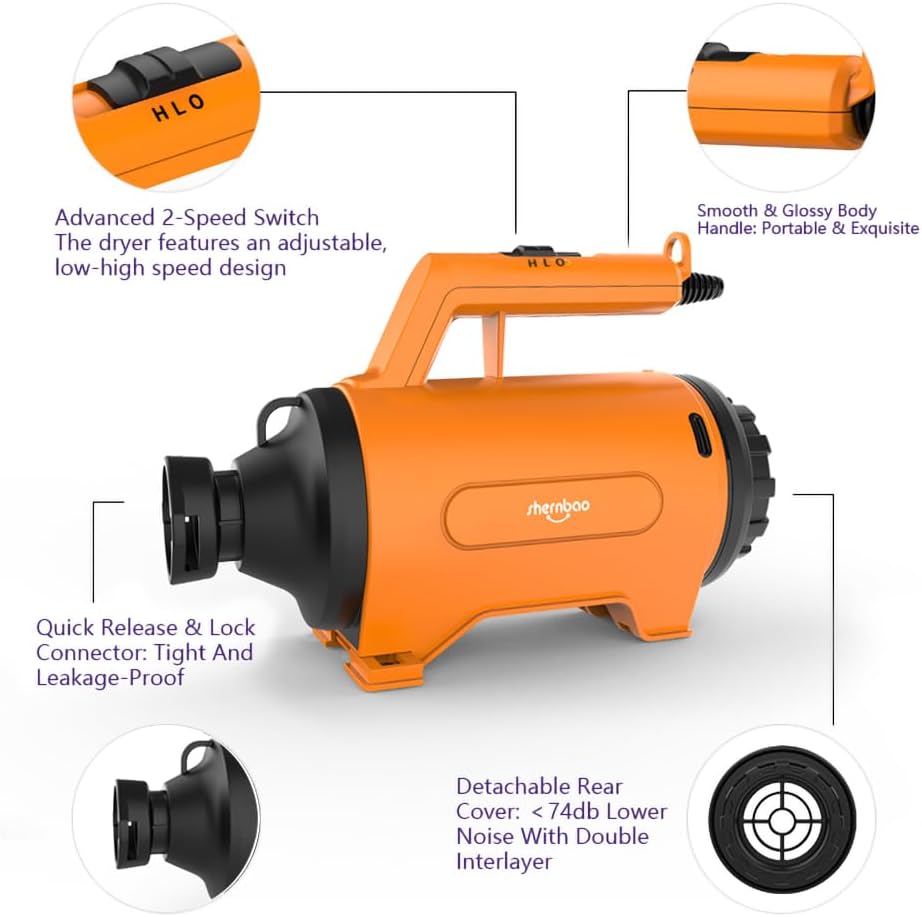 H L O

Advanced 2-Speed Switch
The dryer features an adjustable, low-high speed design

Smooth & Glossy Body
Handle: Portable & Exquisite

H L O

shernbao

Quick Release & Lock Connector: Tight And Leakage-Proof

Detachable Rear Cover: <74db Lower Noise With Double Interlayer