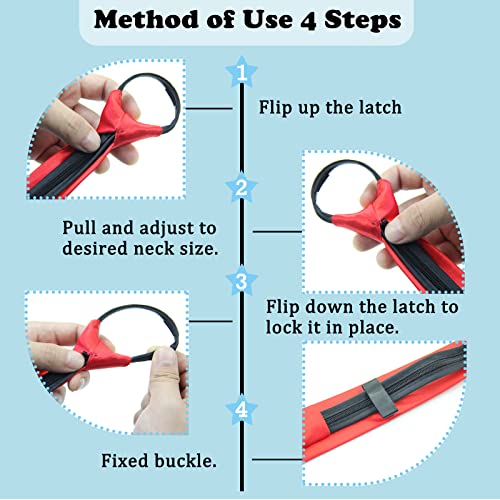 Method of Use 4 Steps

1

Flip up the latch

2

Pull and adjust to desired neck size.

3

Flip down the latch to lock it in place.

4

Fixed buckle.