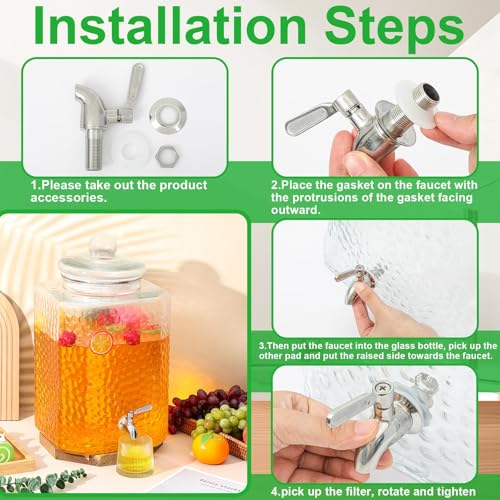 Installation Steps

1.Please take out the product accessories.

2.Place the gasket on the faucet with the protrusions of the gasket facing outward.

3.Then put the faucet into the glass bottle, pick up the other pad and put the raised side towards the faucet.

4.pick up the filter, rotate and tighten