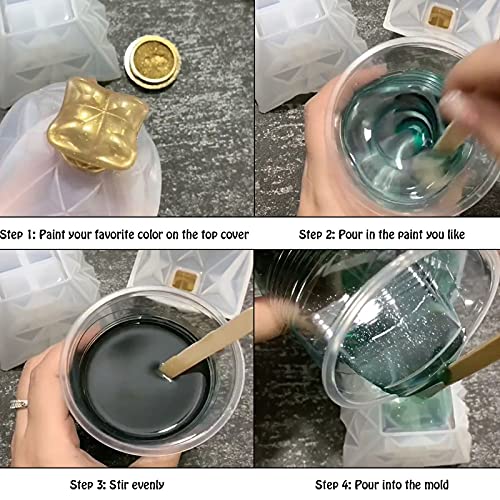 Step 1: Paint your favorite color on the top cover

Step 2: Pour in the paint you like

Step 3: Stir evenly

Step 4: Pour into the mold