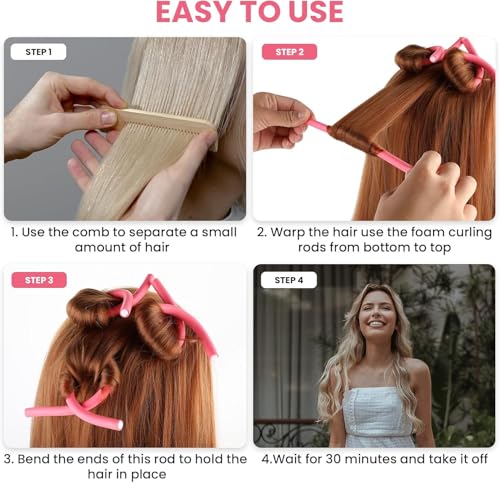 EASY TO USE

STEP 1

1. Use the comb to separate a small amount of hair

STEP 2

2. Warp the hair use the foam curling rods from bottom to top

STEP 3

3. Bend the ends of this rod to hold the hair in place

STEP 4

4.Wait for 30 minutes and take it off