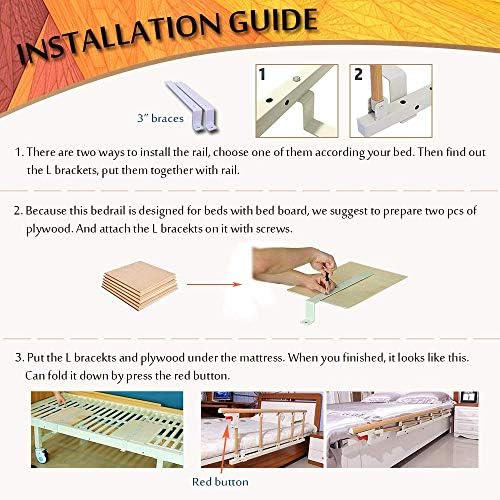 INSTALLATION GUIDE

3" braces

1

2

1. There are two ways to install the rail, choose one of them according your bed. Then find out the L brackets, put them together with rail.

2. Because this bedrail is designed for beds with bed board, we suggest to prepare two pcs of plywood. And attach the L bracekts on it with screws.

3. Put the L bracekts and plywood under the mattress. When you finished, it looks like this. Can fold it down by press the red button.

Red button