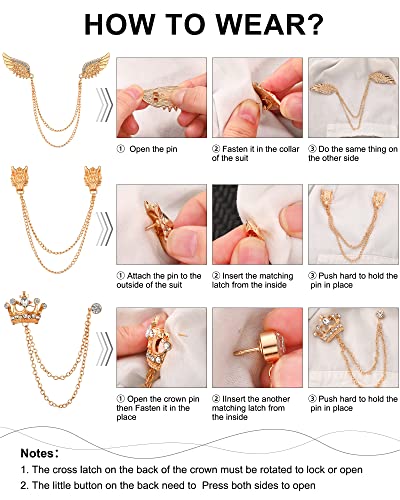 HOW TO WEAR?

① Open the pin

② Fasten it in the collar of the suit

③ Do the same thing on the other side

① Attach the pin to the outside of the suit

② Insert the matching latch from the inside

③ Push hard to hold the pin in place

① Open the crown pin then Fasten it in the place

② IInsert the another matching latch from the inside

③ Push hard to hold the pin in place

Notes:
1. The cross latch on the back of the crown must be rotated to lock or open
2. The little button on the back need to Press both sides to open