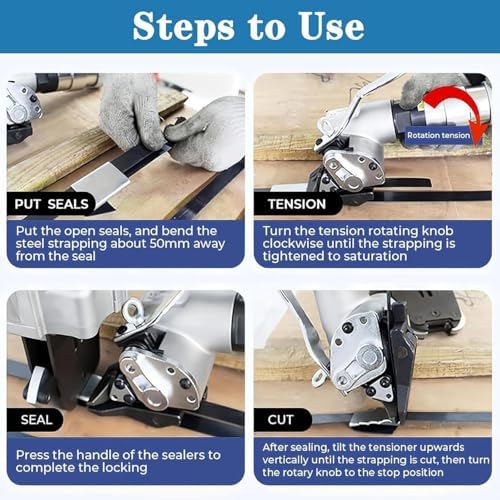 Steps to Use

PUT SEALS

Put the open seals, and bend the steel strapping about 50mm away from the seal

Rotation tension

TENSION

Turn the tension rotating knob clockwise until the strapping is tightened to saturation

SEAL

Press the handle of the sealers to complete the locking

CUT

After sealing, tilt the tensioner upwards vertically until the strapping is cut, then turn the rotary knob to the stop position