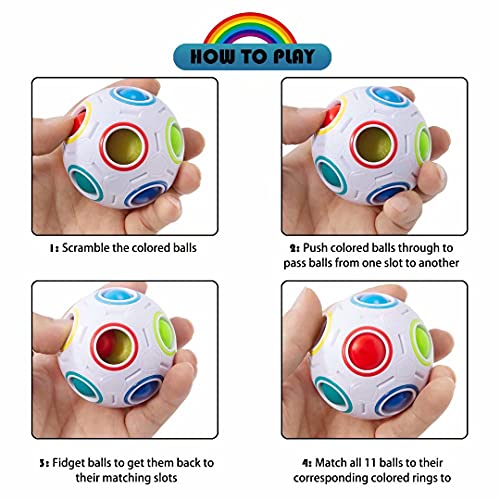 HOW TO PLAY

1: Scramble the colored balls

2: Push colored balls through to pass balls from one slot to another

3: Fidget balls to get them back to their matching slots

4: Match all 11 balls to their corresponding colored rings to