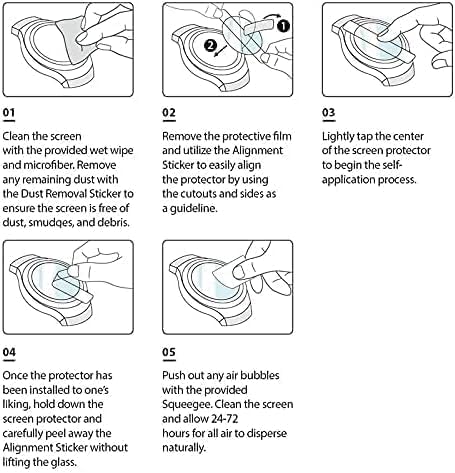 1

2

01

Clean the screen with the provided wet wipe and microfiber. Remove any remaining dust with the Dust Removal Sticker to ensure the screen is free of dust, smudqes, and debris.

02

Remove the protective film and utilize the Alignment Sticker to easily align the protector by using the cutouts and sides as a guideline.

03

Lightly tap the center of the screen protector to begin the self-application process.

04

Once the protector has been installed to one's liking, hold down the screen protector and carefully peel away the Alignment Sticker without lifting the glass.

05

Push out any air bubbles with the provided Squeegee. Clean the screen and allow 24-72 hours for all air to disperse naturally.