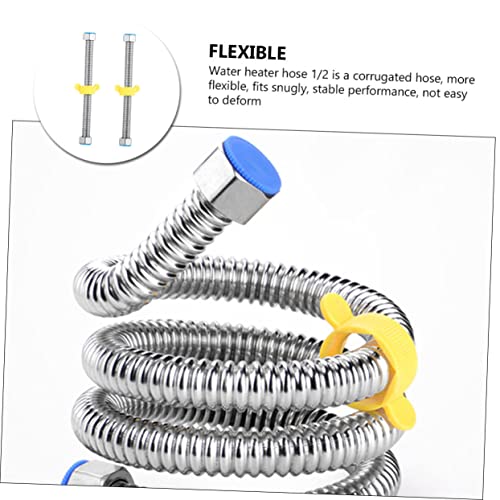 FLEXIBLE

Water heater hose 1/2 is a corrugated hose, more flexible, fits snugly, stable performance, not easy to deform