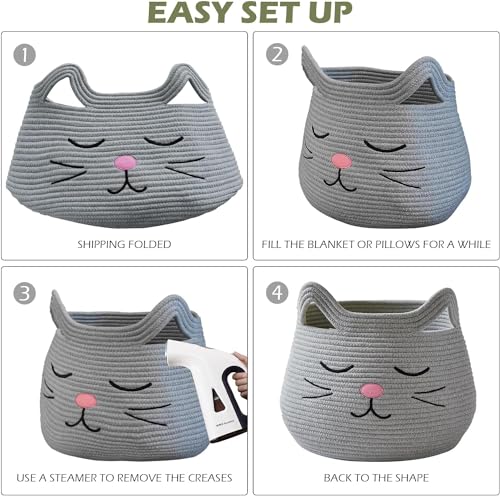 EASY SET UP

1

SHIPPING FOLDED

2

FILL THE BLANKET OR PILLOWS FOR A WHILE

3

USE A STEAMER TO REMOVE THE CREASES

4

BACK TO THE SHAPE