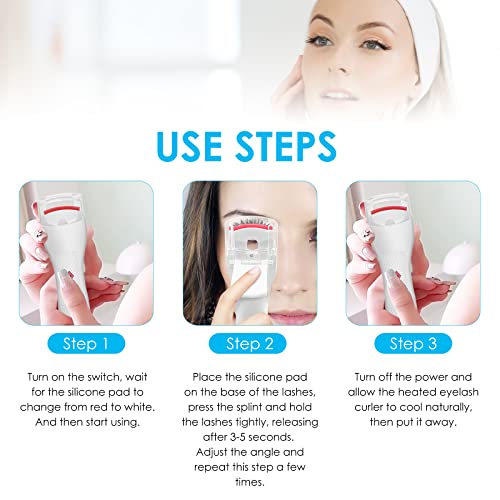 USE STEPS

Step 1

Turn on the switch, wait for the silicone pad to change from red to white. And then start using.

Step 2

Place the silicone pad on the base of the lashes, press the splint and hold the lashes tightly, releasing after 3-5 seconds. Adjust the angle and repeat this step a few times.

Step 3

Turn off the power and allow the heated eyelash curler to cool naturally, then put it away.