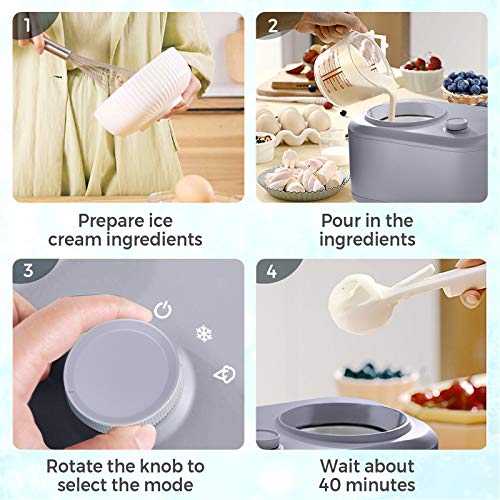 1

Prepare ice cream ingredients

2

Pour in the ingredients

3

Rotate the knob to select the mode

4

Wait about 40 minutes