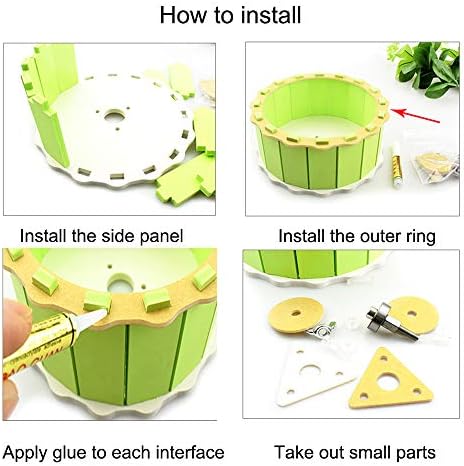 How to install

Install the side panel

Install the outer ring

Apply glue to each interface

Take out small parts