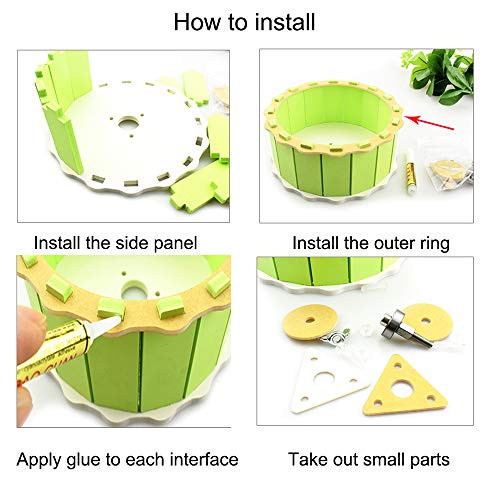 How to install

Install the side panel

Install the outer ring

Apply glue to each interface

Take out small parts