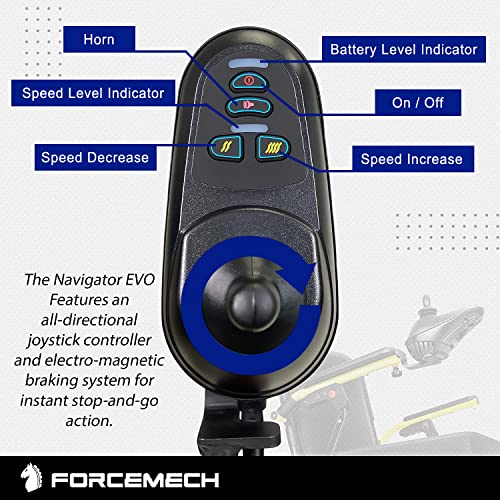 Horn

Battery Level Indicator

Speed Level Indicator

On / Off

Speed Decrease

Speed Increase

The Navigator EVO Features an all-directional joystick controller and electro-magnetic braking system for instant stop-and-go action.

FORCEMECH