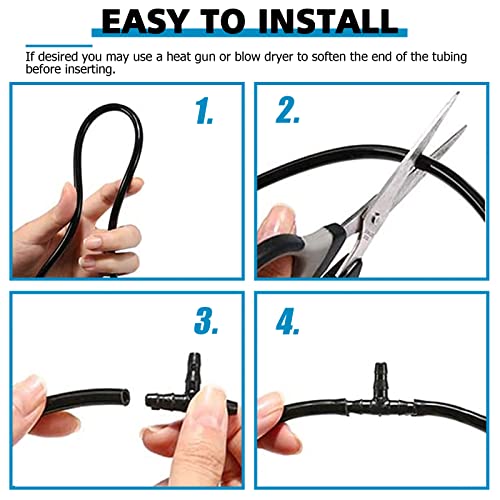 EASY TO INSTALL

If desired you may use a heat gun or blow dryer to soften the end of the tubing before inserting.

1.

2.

3.

4.