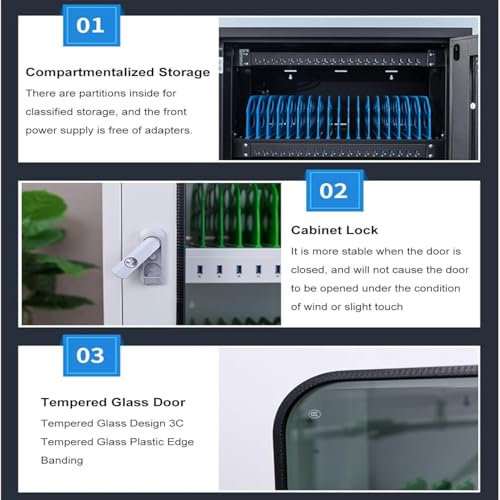 01

Compartmentalized Storage

There are partitions inside for classified storage, and the front power supply is free of adapters.

02

Cabinet Lock

It is more stable when the door is closed, and will not cause the door to be opened under the condition of wind or slight touch

03

Tempered Glass Door

Tempered Glass Design 3C Tempered Glass Plastic Edge Banding