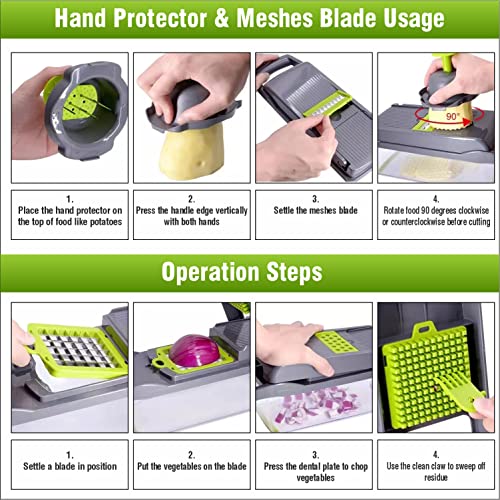 Hand Protector & Meshes Blade Usage

90°

1.
Place the hand protector on the top of food like potatoes

2.
Press the handle edge vertically with both hands

3.
Settle the meshes blade

4.
Rotate food 90 degrees clockwise or counterclockwise before cutting

Operation Steps

1.
Settle a blade in position

2.
Put the vegetables on the blade

3.
Press the dental plate to chop vegetables

4.
Use the clean claw to sweep off residue