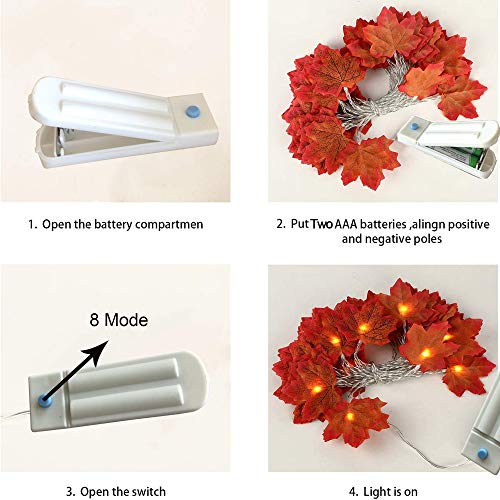 1. Open the battery compartmen

2. Put Two AAA batteries ,alingn positive and negative poles

8 Mode

3. Open the switch

4. Light is on