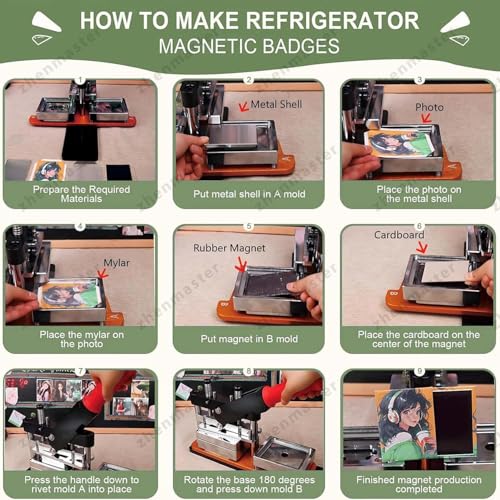 HOW TO MAKE REFRIGERATOR
MAGNETIC BADGES

1
Prepare the Required Materials

2
Metal Shell
Put metal shell in A mold

3
Photo
Place the photo on the metal shell

4
Mylar
Place the mylar on the photo

5
Rubber Magnet
Put magnet in B mold

6
Cardboard
Place the cardboard on the center of the magnet

7
Press the handle down to rivet mold A into place

8
Rotate the base 180 degrees and press down mold B

9
Finished magnet production completed

zhenmaster