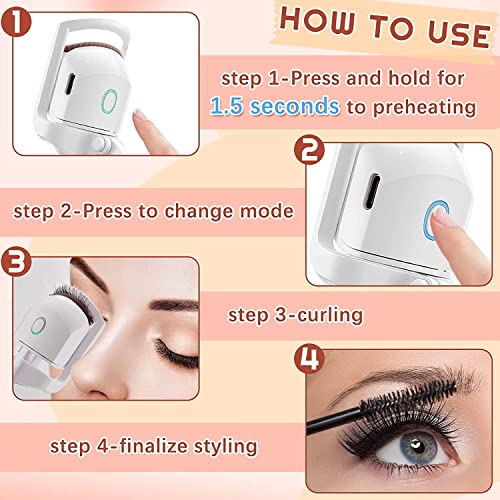 1

HOW TO USE

step 1-Press and hold for 1.5 seconds to preheating

2

step 2-Press to change mode

3

step 3-curling

4

step 4-finalize styling