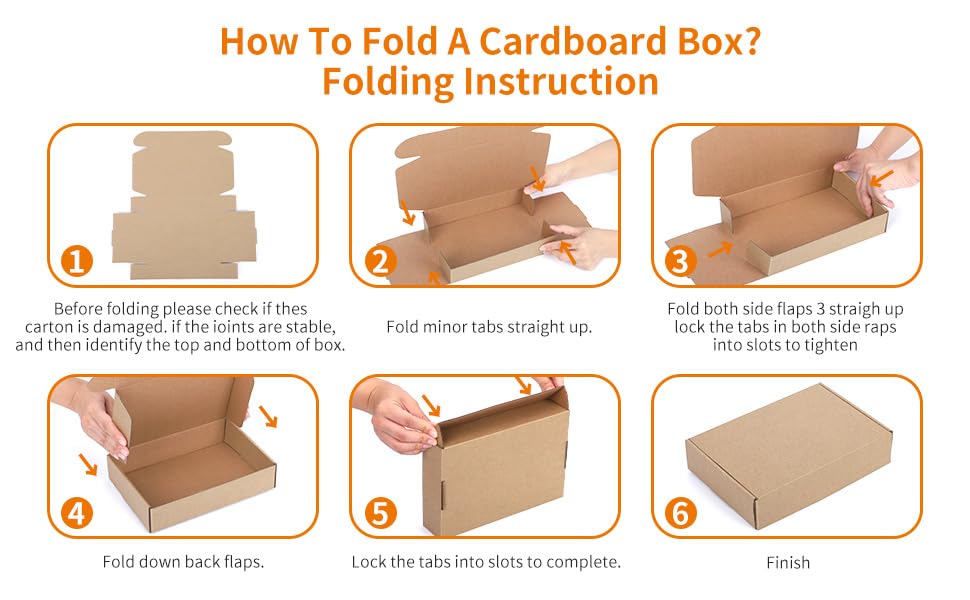 How To Fold A Cardboard Box?
Folding Instruction

1

Before folding please check if thes carton is damaged. if the ioints are stable, and then identify the top and bottom of box.

2

Fold minor tabs straight up.

3

Fold both side flaps 3 straigh up lock the tabs in both side raps into slots to tighten

4

Fold down back flaps.

5

Lock the tabs into slots to complete.

6

Finish