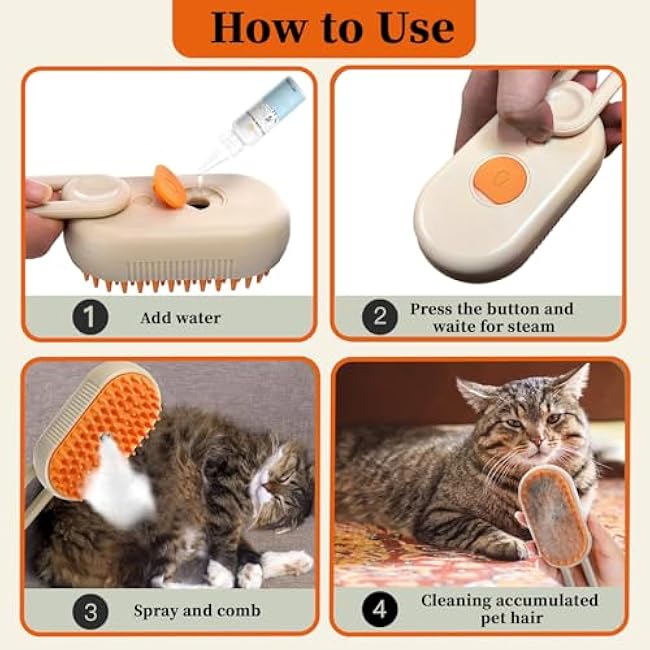 How to Use

1 Add water

2 Press the button and waite for steam

3 Spray and comb

4 Cleaning accumulated pet hair