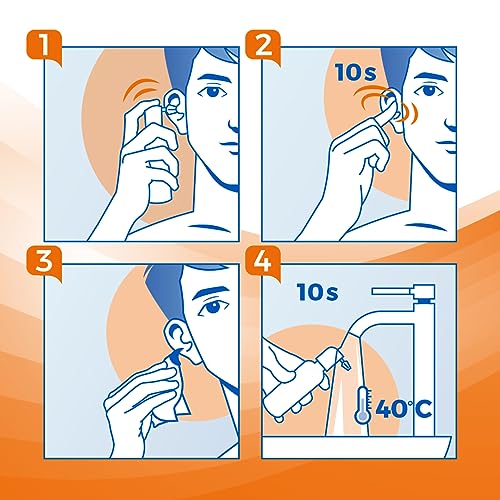 1

2

10s

3

4

10s

40°C