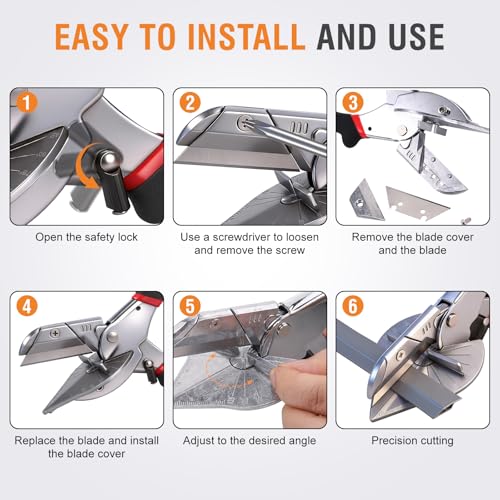 EASY TO INSTALL AND USE

1

Open the safety lock

2

Use a screwdriver to loosen and remove the screw

3

Remove the blade cover and the blade

4

Replace the blade and install the blade cover

5

Adjust to the desired angle

6

Precision cutting