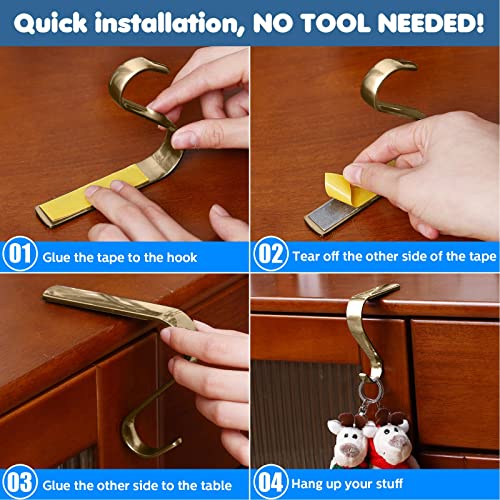 Quick installation, NO TOOL NEEDED!

01 Glue the tape to the hook

02 Tear off the other side of the tape

03 Glue the other side to the table

04 Hang up your stuff