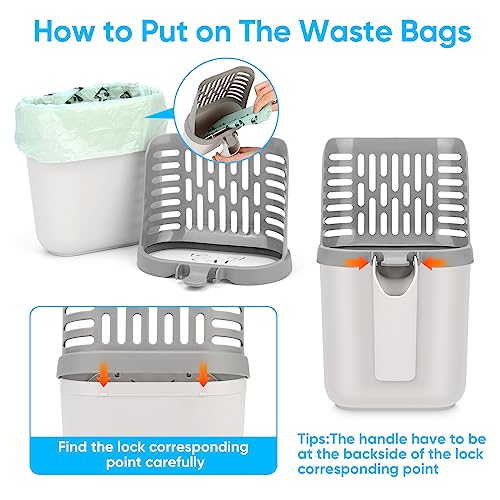 How to Put on The Waste Bags

Find the lock corresponding point carefully

Tips:The handle have to be at the backside of the lock corresponding point