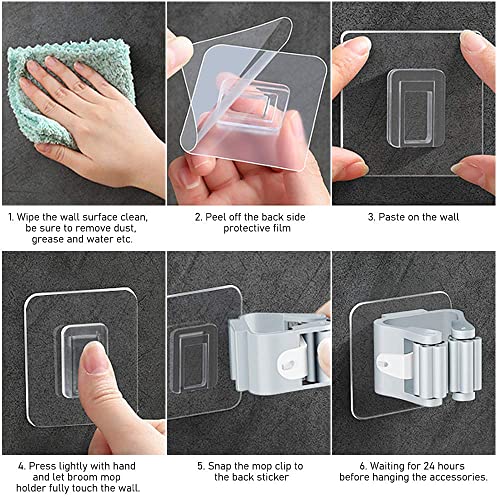 1. Wipe the wall surface clean, be sure to remove dust, grease and water etc.

2. Peel off the back side protective film

3. Paste on the wall

4. Press lightly with hand and let broom mop holder fully touch the wall.

5. Snap the mop clip to the back sticker

6. Waiting for 24 hours before hanging the accessories.