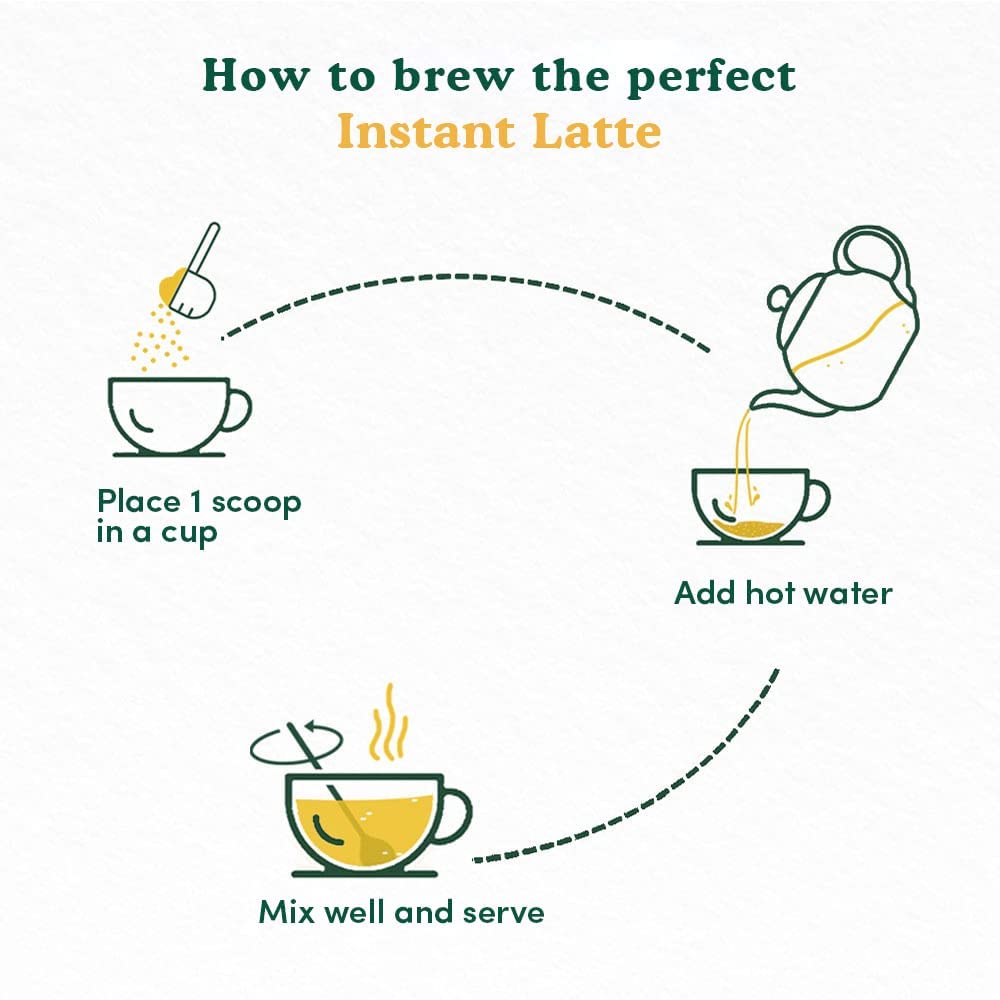 How to brew the perfect
Instant Latte

Place 1 scoop in a cup

Add hot water

Mix well and serve