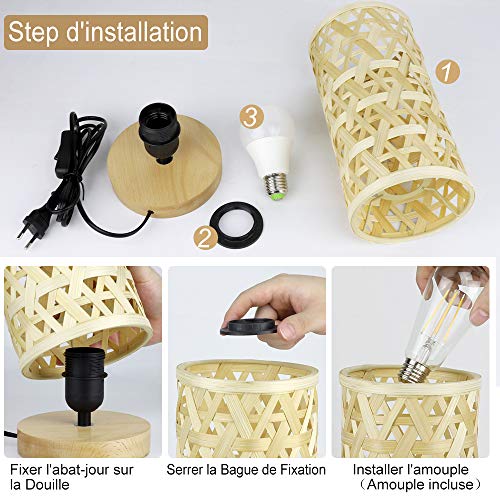 Step d'installation

1

3

2

Fixer l'abat-jour sur la Douille

Serrer la Bague de Fixation

Installer l'amouple
（Amouple incluse）