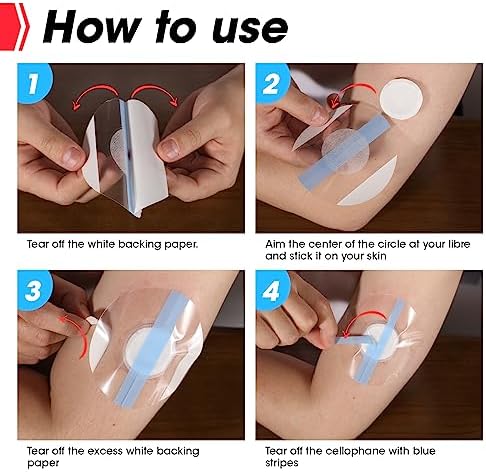 How to use

1

Tear off the white backing paper.

2

Aim the center of the circle at your libre and stick it on your skin

3

Tear off the excess white backing paper

4

Tear off the cellophane with blue stripes