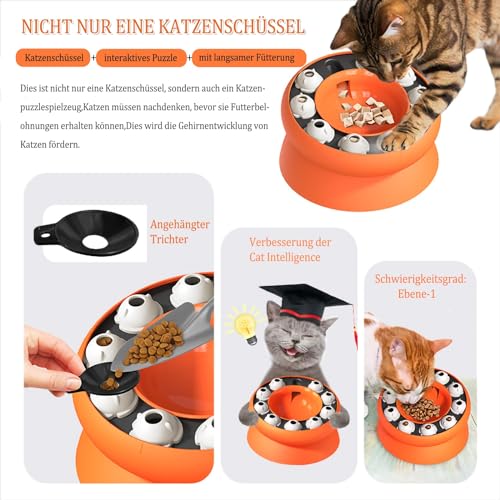 NICHT NUR EINE KATZENSCHÜSSEL

Katzenschüssel + interaktives Puzzle + mit langsamer Fütterung

Dies ist nicht nur eine Katzenschüssel, sondern auch ein Katzenpuzzlespielzeug,Katzen müssen nachdenken, bevor sie Futterbelohnungen erhalten können,Dies wird die Gehirnentwicklung von Katzen fördern.

Angehängter Trichter

Verbesserung der Cat Intelligence

Schwierigkeitsgrad: Ebene-1