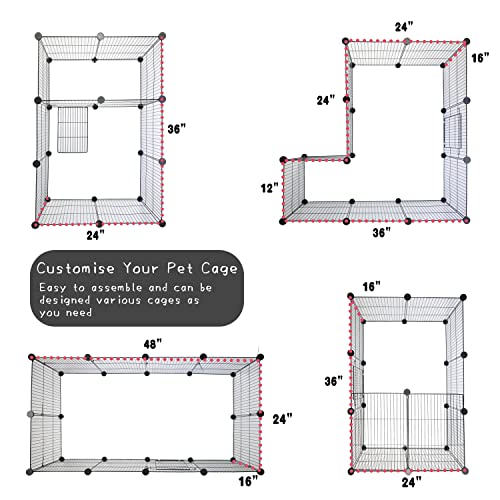 36"

24"

24"

16"

24"

12"

36"

Customise Your Pet Cage

Easy to assemble and can be designed various cages as you need

48"

24"

16"

16"

36"

24"