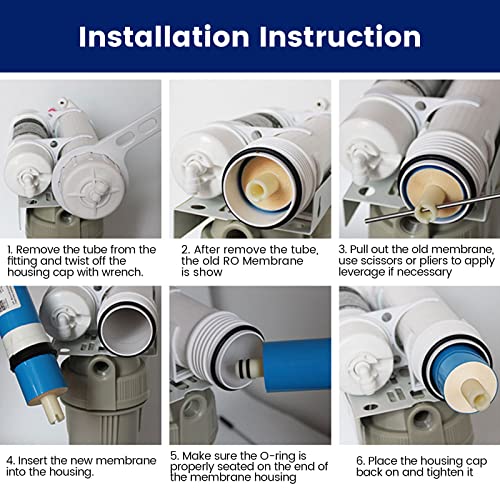 Installation Instruction

1. Remove the tube from the fitting and twist off the housing cap with wrench.

2. After remove the tube, the old RO Membrane is show

3. Pull out the old membrane, use scissors or pliers to apply leverage if necessary

4. Insert the new membrane into the housing.

5. Make sure the O-ring is properly seated on the end of the membrane housing

6. Place the housing cap back on and tighten it