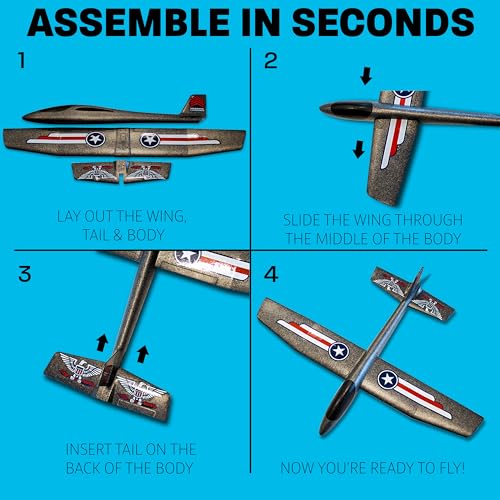 ASSEMBLE IN SECONDS

1

LAY OUT THE WING, TAIL & BODY

2

SLIDE THE WING THROUGH THE MIDDLE OF THE BODY

3

INSERT TAIL ON THE BACK OF THE BODY

4

NOW YOU'RE READY TO FLY!