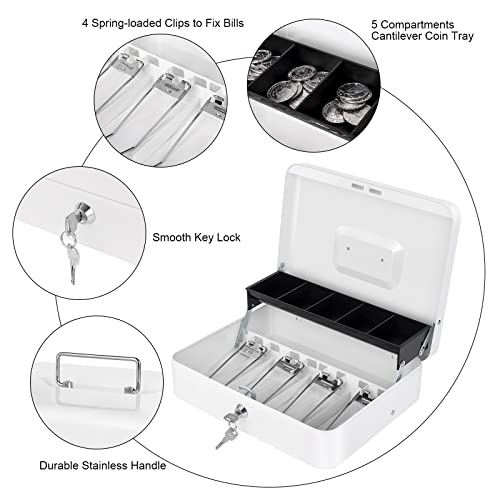 4 Spring-loaded Clips to Fix Bills

5 Compartments
Cantilever Coin Tray

Smooth Key Lock

Durable Stainless Handle