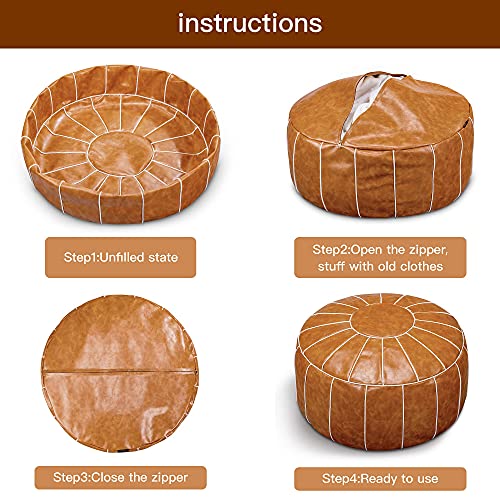 instructions

Step1:Unfilled state

Step2:Open the zipper, stuff with old clothes

Step3:Close the zipper

Step4:Ready to use