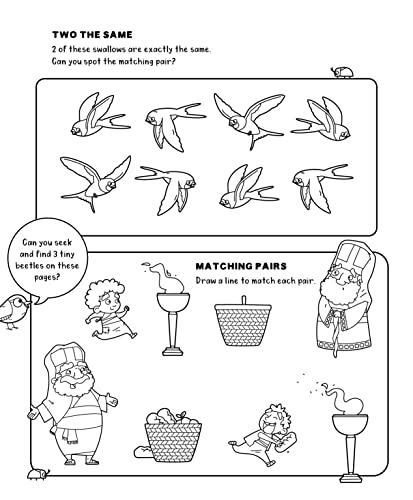 TWO THE SAME

2 of these swallows are exactly the same. Can you spot the matching pair?

Can you seek and find 3 tiny beetles on these pages?

MATCHING PAIRS

Draw a line to match each pair.