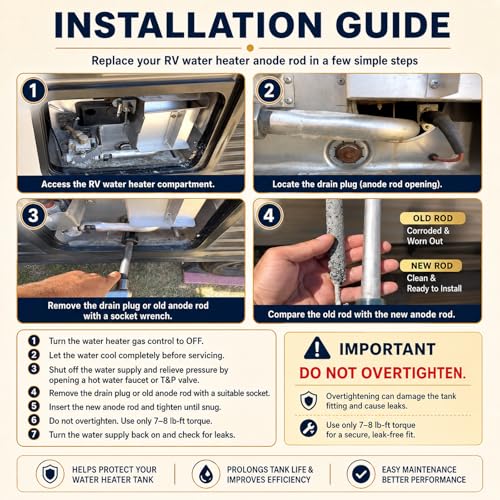 INSTALLATION GUIDE

Replace your RV water heater anode rod in a few simple steps

1
Access the RV water heater compartment.

2
Locate the drain plug (anode rod opening).

3
Remove the drain plug or old anode rod with a socket wrench.

4
OLD ROD
Corroded & Worn Out

NEW ROD
Clean & Ready to Install

Compare the old rod with the new anode rod.

1 Turn the water heater gas control to OFF.
2 Let the water cool completely before servicing.
3 Shut off the water supply and relieve pressure by opening a hot water faucet or T&P valve.
4 Remove the drain plug or old anode rod with a suitable socket.
5 Insert the new anode rod and tighten until snug.
6 Do not overtighten. Use only 7–8 lb-ft torque.
7 Turn the water supply back on and check for leaks.

IMPORTANT
DO NOT OVERTIGHTEN.
Overtightening can damage the tank fitting and cause leaks.
Use only 7–8 lb-ft torque for a secure, leak-free fit.

HELPS PROTECT YOUR WATER HEATER TANK
PROLONGS TANK LIFE & IMPROVES EFFICIENCY
EASY MAINTENANCE BETTER PERFORMANCE