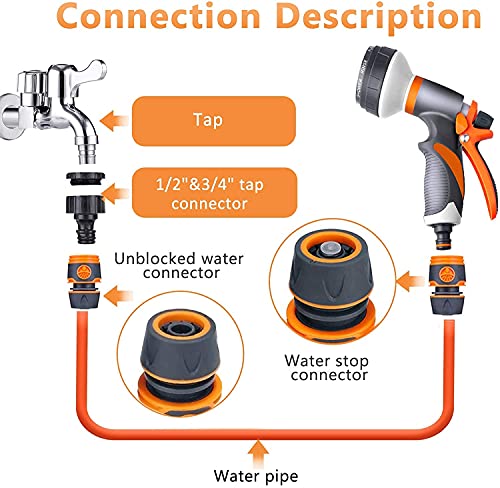 Connection Description

Tap

1/2"&3/4" tap connector

Unblocked water connector

Water stop connector

Water pipe