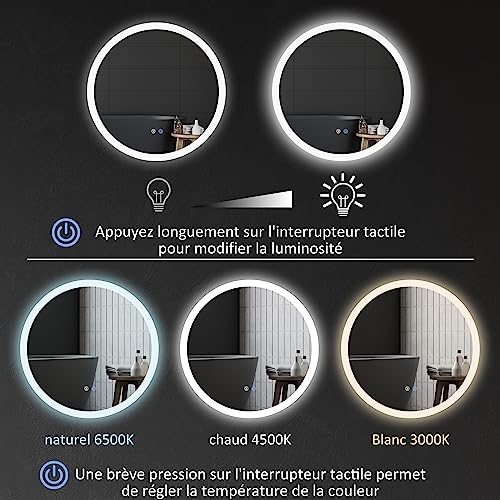 Appuyez longuement sur l'interrupteur tactile pour modifier la luminosité

naturel 6500K

chaud 4500K

Blanc 3000K

Une brève pression sur l'interrupteur tactile permet de régler la température de la couleur