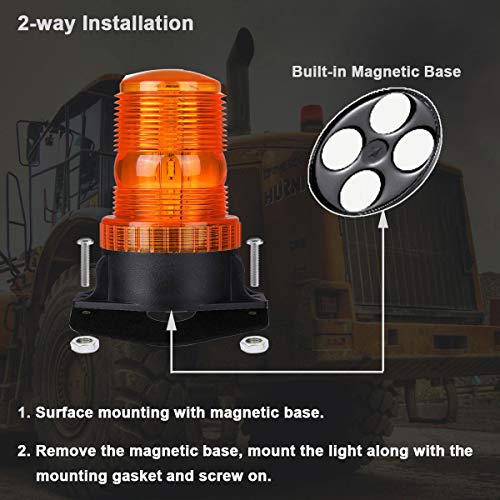 2-way Installation

Built-in Magnetic Base

1. Surface mounting with magnetic base.

2. Remove the magnetic base, mount the light along with the mounting gasket and screw on.