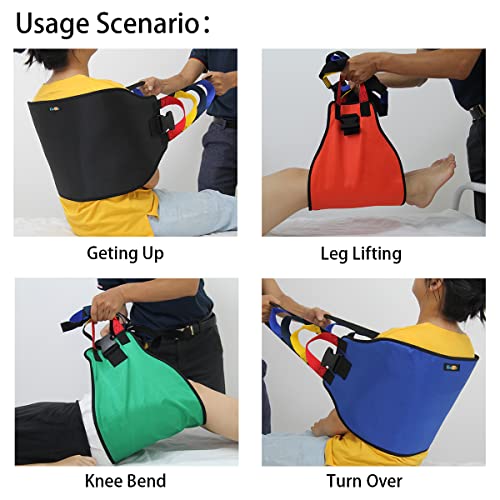 Usage Scenario：

Geting Up

Leg Lifting

Knee Bend

Turn Over